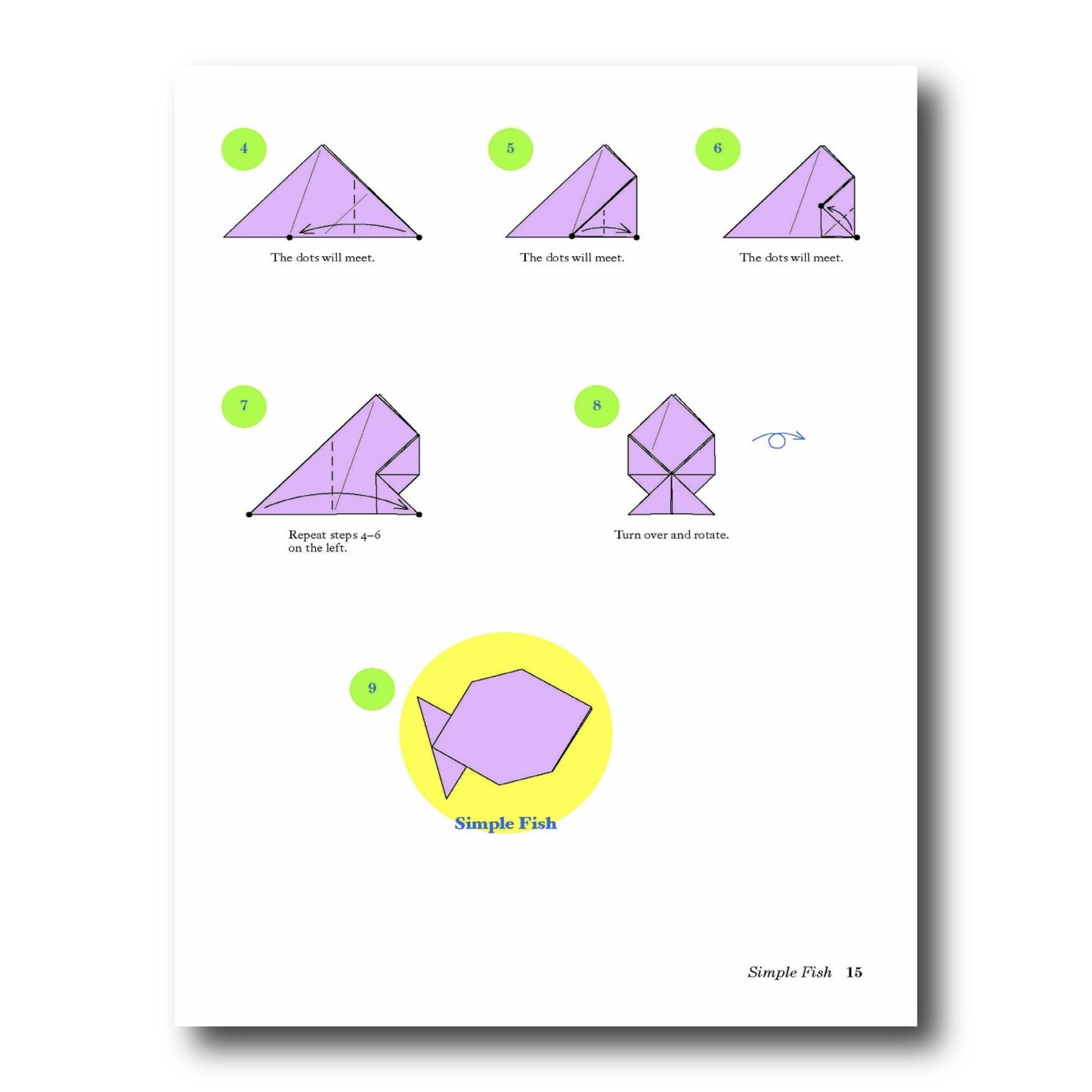 4

The dots will meet.

5

The dots will meet.

6

The dots will meet.

7

Repeat steps 4–6 on the left.

8

Turn over and rotate.

9

Simple Fish

Simple Fish 15