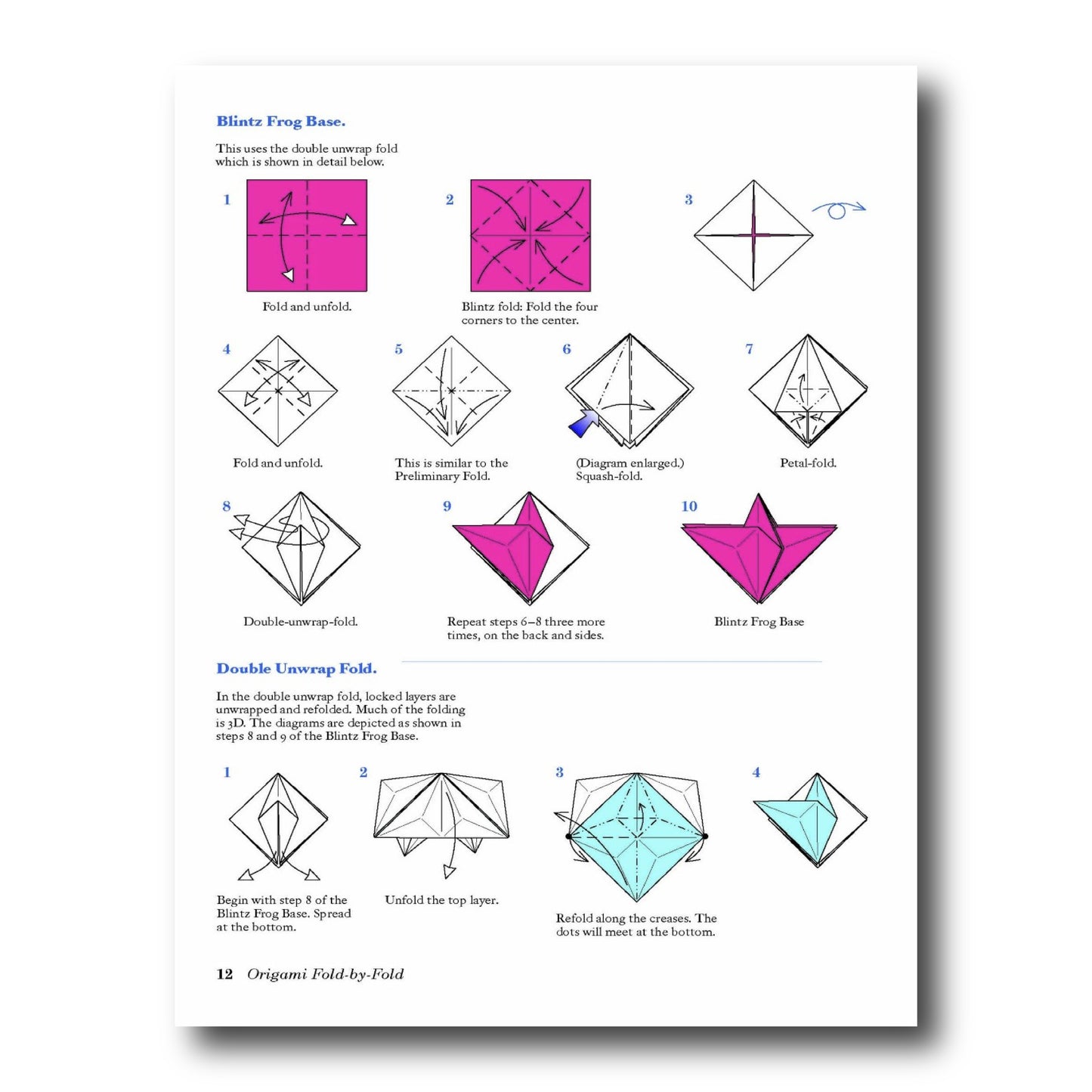 Blintz Frog Base.

This uses the double unwrap fold which is shown in detail below.

1

Fold and unfold.

2

Blintz fold: Fold the four corners to the center.

3

4

Fold and unfold.

5

This is similar to the Preliminary Fold.

6

(Diagram enlarged.) Squash-fold.

7

Petal-fold.

8

Double-unwrap-fold.

9

Repeat steps 6–8 three more times, on the back and sides.

10

Blintz Frog Base

Double Unwrap Fold.

In the double unwrap fold, locked layers are unwrapped and refolded. Much of the folding is 3D. The diagrams are depicted as shown in steps 8 and 9 of the Blintz Frog Base.

1

Begin with step 8 of the Blintz Frog Base. Spread at the bottom.

2

Unfold the top layer.

3

Refold along the creases. The dots will meet at the bottom.

4

12 Origami Fold-by-Fold