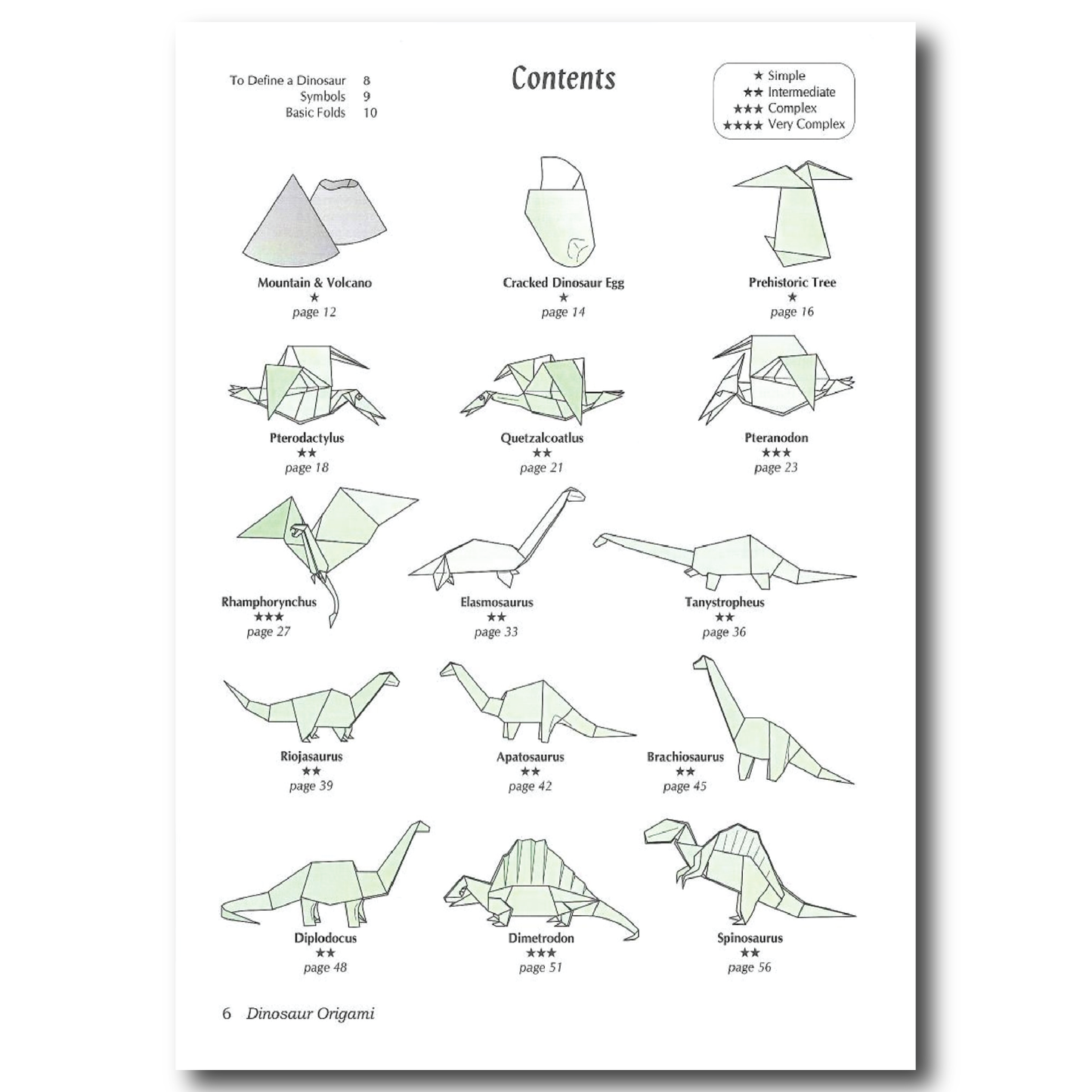 To Define a Dinosaur 8
Symbols 9
Basic Folds 10

Contents

★ Simple
★★ Intermediate
★★★ Complex
★★★★ Very Complex

Mountain & Volcano
★
page 12

Cracked Dinosaur Egg
★
page 14

Prehistoric Tree
★
page 16

Pterodactylus
★★
page 18

Quetzalcoatlus
★★
page 21

Pteranodon
★★★
page 23

Rhamphorynchus
★★★
page 27

Elasmosaurus
★★
page 33

Tanystropheus
★★
page 36

Riojasaurus
★★
page 39

Apatosaurus
★★
page 42

Brachiosaurus
★★
page 45

Diplodocus
★★
page 48

Dimetrodon
★★★
page 51

Spinosaurus
★★
page 56

6 Dinosaur Origami